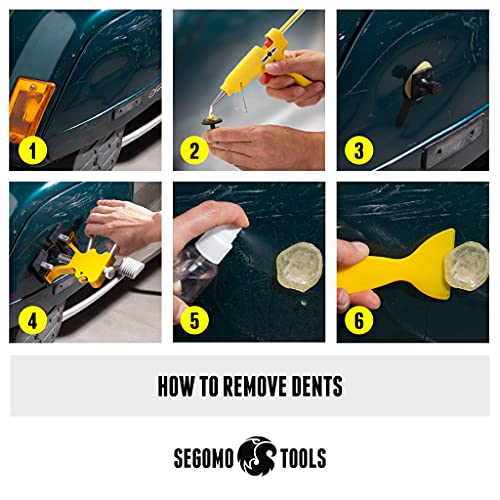 1

2

3

4

5

6

HOW TO REMOVE DENTS

SEGOMO TOOLS